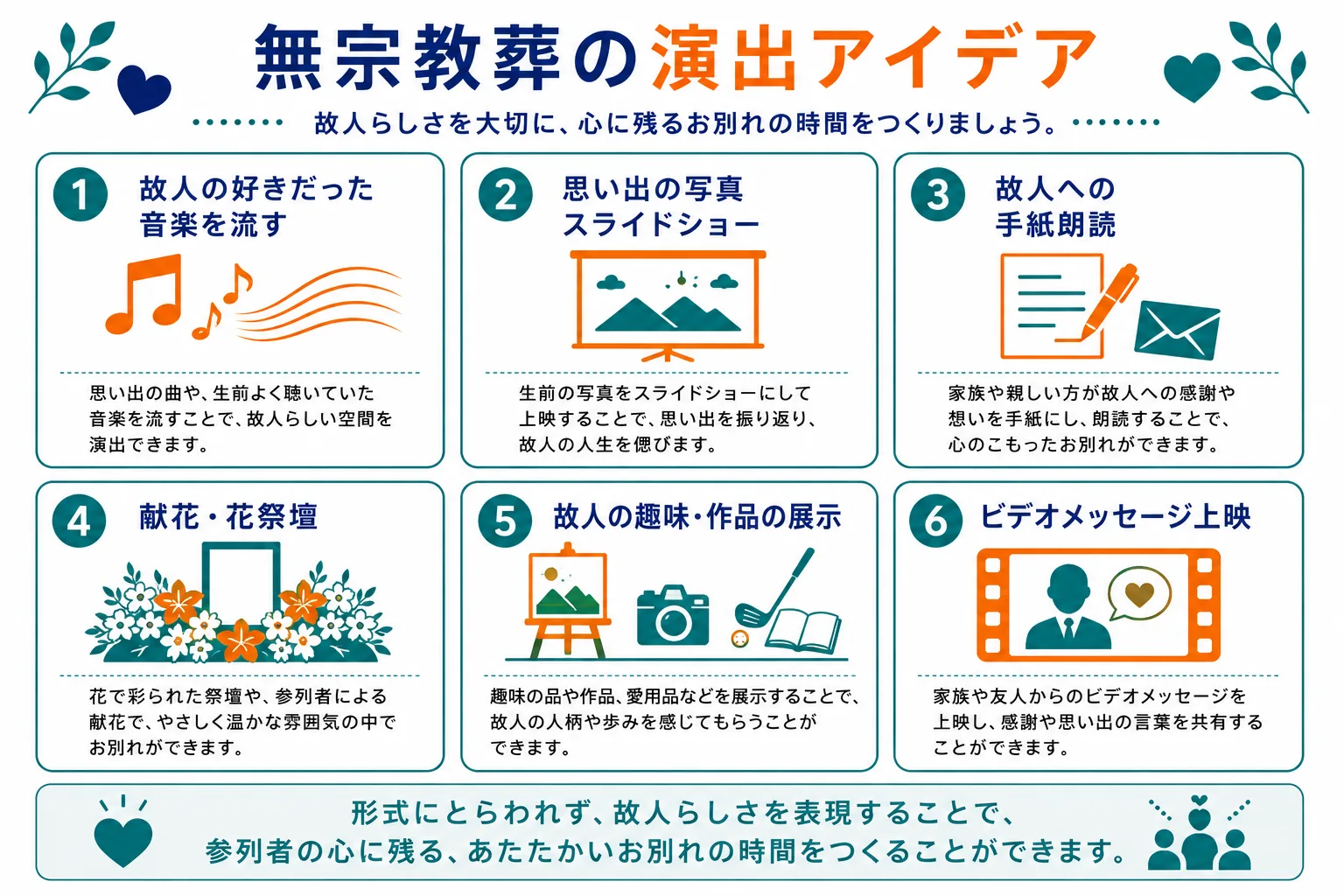 無宗教葬の演出アイデア

故人らしさを大切に、心に残るお別れの時間をつくりましょう。

1 故人の好きだった音楽を流す

思い出の曲や、生前よく聴いていた音楽を流すことで、故人らしい空間を演出できます。

2 思い出の写真スライドショー

生前の写真をスライドショーにして上映することで、思い出を振り返り、故人の人生を偲びます。

3 故人への手紙朗読

家族や親しい方が故人への感謝や想いを手紙にし、朗読することで、心のこもったお別れができます。

4 献花・花祭壇

花で彩られた祭壇や、参列者による献花で、やさしく温かな雰囲気の中でお別れができます。

5 故人の趣味・作品の展示

趣味の品や作品、愛用品などを展示することで、故人の人柄や歩みを感じてもらうことができます。

6 ビデオメッセージ上映

家族や友人からのビデオメッセージを上映し、感謝や思い出の言葉を共有することができます。

形式にとらわれず、故人らしさを表現することで、参列者の心に残る、あたたかいお別れの時間をつくることができます。